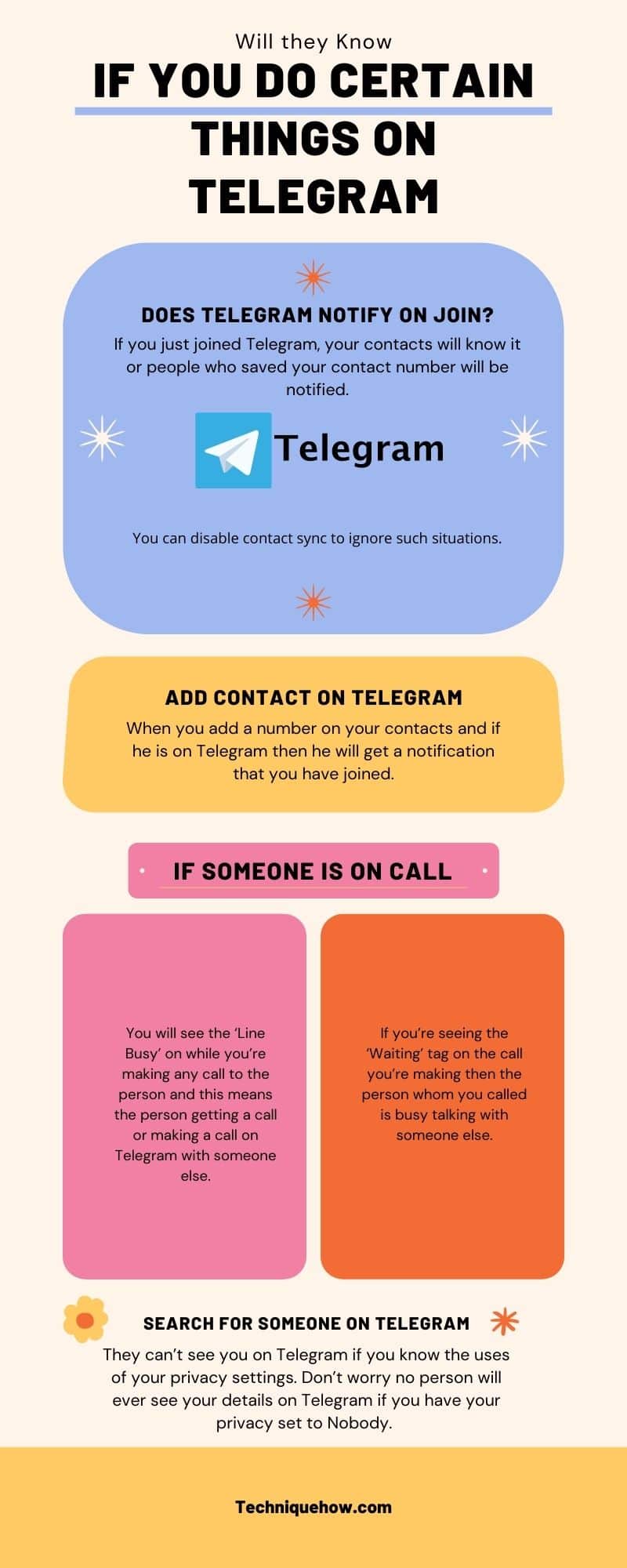 Will they Know

IF YOU DO CERTAIN THINGS ON TELEGRAM

DOES TELEGRAM NOTIFY ON JOIN?

If you just joined Telegram, your contacts will know it or people who saved your contact number will be notified.

Telegram

You can disable contact sync to ignore such situations.

ADD CONTACT ON TELEGRAM

When you add a number on your contacts and if he is on Telegram then he will get a notification that you have joined.

IF SOMEONE IS ON CALL

You will see the 'Line Busy' on while you're making any call to the person and this means the person getting a call or making a call on Telegram with someone else.

If you're seeing the 'Waiting' tag on the call you're making then the person whom you called is busy talking with someone else.

SEARCH FOR SOMEONE ON TELEGRAM

They can't see you on Telegram if you know the uses of your privacy settings. Don't worry no person will ever see your details on Telegram if you have your privacy set to Nobody.

Techniquehow.com