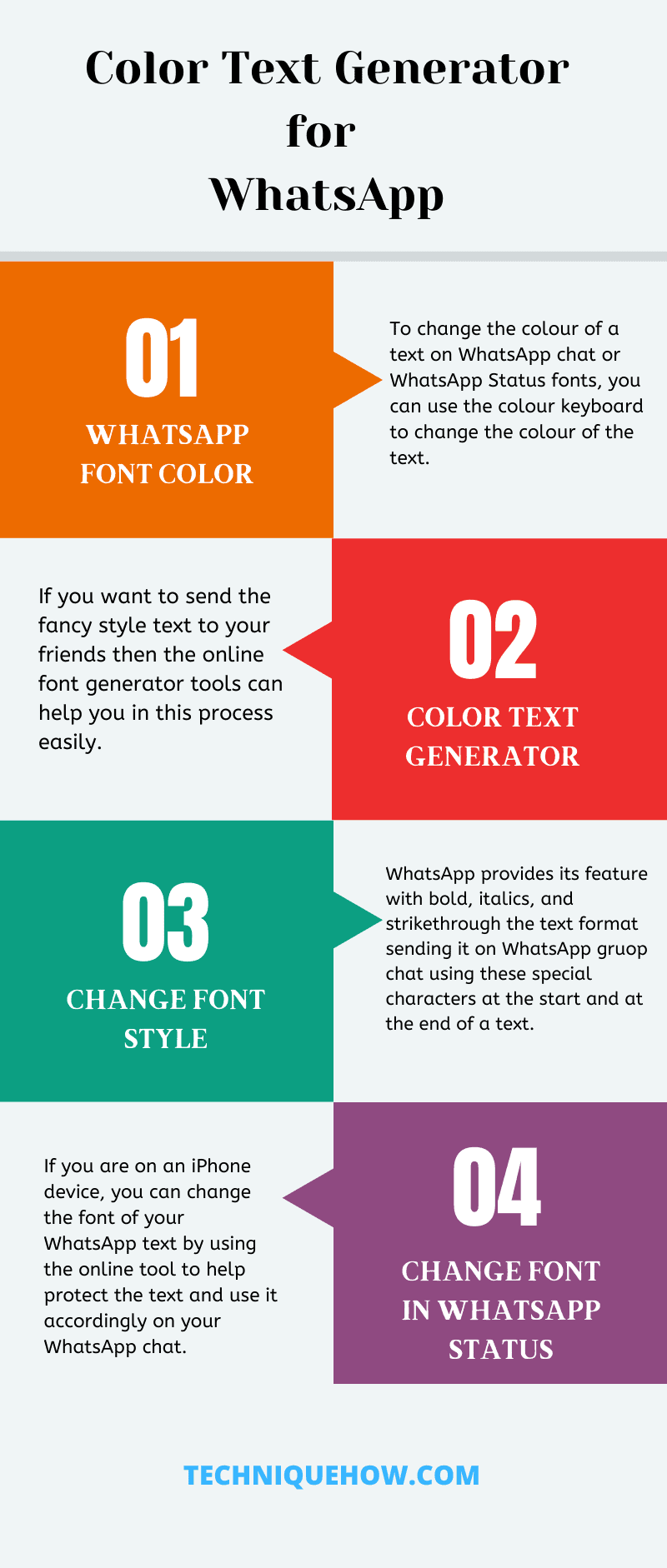 Color Text Generator for WhatsApp

01

WHATSAPP FONT COLOR

To change the colour of a text on WhatsApp chat or WhatsApp Status fonts, you can use the colour keyboard to change the colour of the text.

If you want to send the fancy style text to your friends then the online font generator tools can help you in this process easily.

02

COLOR TEXT GENERATOR

03

CHANGE FONT STYLE

WhatsApp provides its feature with bold, italics, and strikethrough the text format sending it on WhatsApp gruop chat using these special characters at the start and at the end of a text.

If you are on an iPhone device, you can change the font of your WhatsApp text by using the online tool to help protect the text and use it accordingly on your WhatsApp chat.

04

CHANGE FONT IN WHATSAPP STATUS

TECHNIQUEHOW.COM