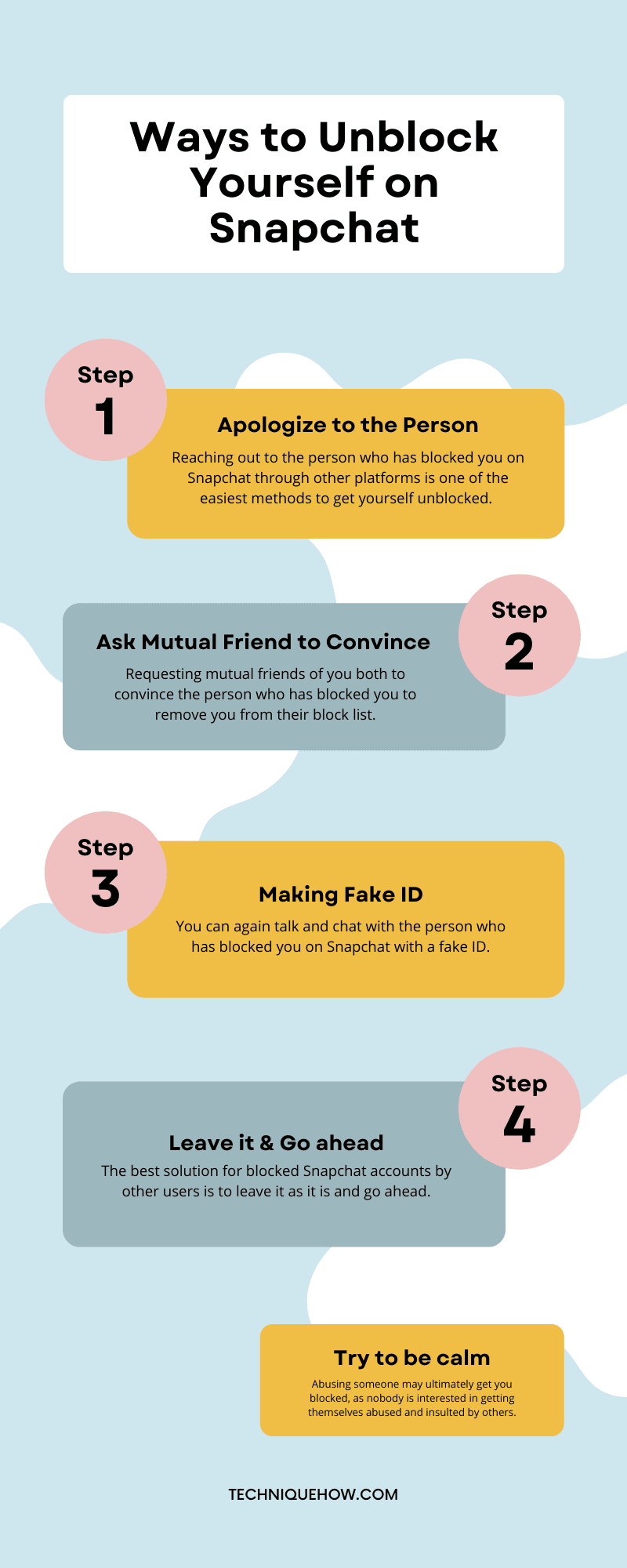 Ways to Unblock Yourself on Snapchat

Step
1

Apologize to the Person

Reaching out to the person who has blocked you on Snapchat through other platforms is one of the easiest methods to get yourself unblocked.

Step
2

Ask Mutual Friend to Convince

Requesting mutual friends of you both to convince the person who has blocked you to remove you from their block list.

Step
3

Making Fake ID

You can again talk and chat with the person who has blocked you on Snapchat with a fake ID.

Step
4

Leave it & Go ahead

The best solution for blocked Snapchat accounts by other users is to leave it as it is and go ahead.

Try to be calm

Abusing someone may ultimately get you blocked, as nobody is interested in getting themselves abused and insulted by others.

TECHNIQUEHOW.COM