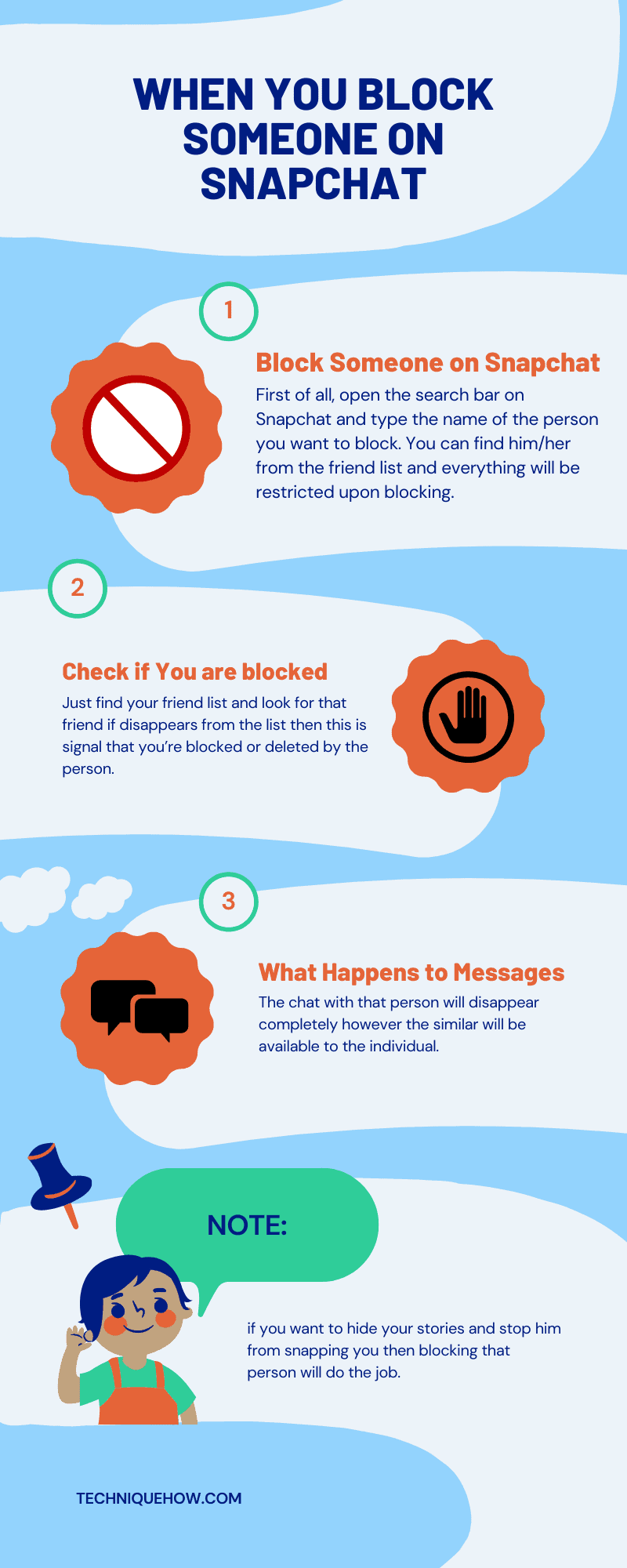 WHEN YOU BLOCK SOMEONE ON SNAPCHAT

1

Block Someone on Snapchat

First of all, open the search bar on Snapchat and type the name of the person you want to block. You can find him/her from the friend list and everything will be restricted upon blocking.

2

Check if You are blocked

Just find your friend list and look for that friend if disappears from the list then this is signal that you're blocked or deleted by the person.

3

What Happens to Messages

The chat with that person will disappear completely however the similar will be available to the individual.

NOTE:

if you want to hide your stories and stop him from snapping you then blocking that person will do the job.

TECHNIQUEHOW.COM