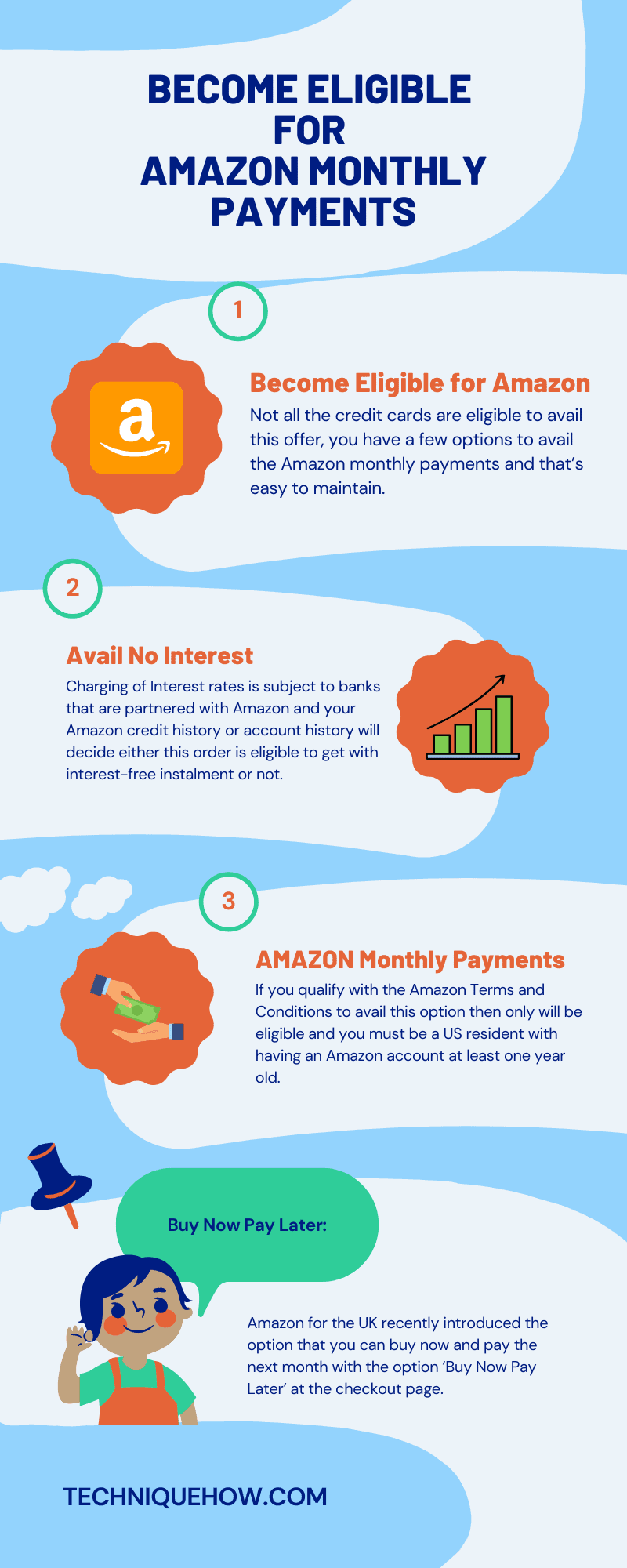 BECOME ELIGIBLE FOR AMAZON MONTHLY PAYMENTS

1

Become Eligible for Amazon

Not all the credit cards are eligible to avail this offer, you have a few options to avail the Amazon monthly payments and that's easy to maintain.

2

Avail No Interest

Charging of Interest rates is subject to banks that are partnered with Amazon and your Amazon credit history or account history will decide either this order is eligible to get with interest-free instalment or not.

3

AMAZON Monthly Payments

If you qualify with the Amazon Terms and Conditions to avail this option then only will be eligible and you must be a US resident with having an Amazon account at least one year old.

Buy Now Pay Later:

Amazon for the UK recently introduced the option that you can buy now and pay the next month with the option 'Buy Now Pay Later' at the checkout page.

TECHNIQUEHOW.COM