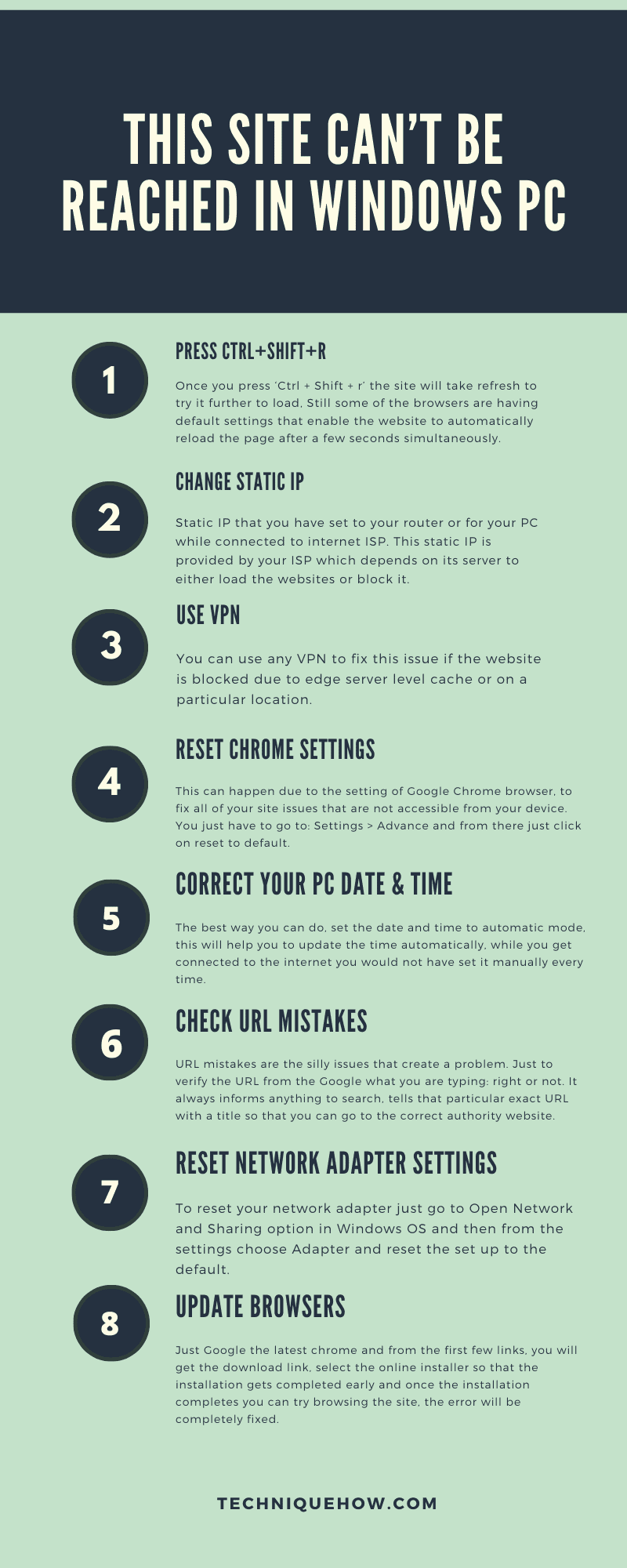 THIS SITE CAN'T BE REACHED IN WINDOWS PC

1

PRESS CTRL+SHIFT+R

Once you press 'Ctrl + Shift + r' the site will take refresh to try it further to load, Still some of the browsers are having default settings that enable the website to automatically reload the page after a few seconds simultaneously.

2

CHANGE STATIC IP

Static IP that you have set to your router or for your PC while connected to internet ISP. This static IP is provided by your ISP which depends on its server to either load the websites or block it.

3

USE VPN

You can use any VPN to fix this issue if the website is blocked due to edge server level cache or on a particular location.

4

RESET CHROME SETTINGS

This can happen due to the setting of Google Chrome browser, to fix all of your site issues that are not accessible from your device. You just have to go to: Settings > Advance and from there just click on reset to default.

5

CORRECT YOUR PC DATE & TIME

The best way you can do, set the date and time to automatic mode, this will help you to update the time automatically, while you get connected to the internet you would not have set it manually every time.

6

CHECK URL MISTAKES

URL mistakes are the silly issues that create a problem. Just to verify the URL from the Google what you are typing: right or not. It always informs anything to search, tells that particular exact URL with a title so that you can go to the correct authority website.

7

RESET NETWORK ADAPTER SETTINGS

To reset your network adapter just go to Open Network and Sharing option in Windows OS and then from the settings choose Adapter and reset the set up to the default.

8

UPDATE BROWSERS

Just Google the latest chrome and from the first few links, you will get the download link, select the online installer so that the installation gets completed early and once the installation completes you can try browsing the site, the error will be completely fixed.

TECHNIQUEHOW.COM