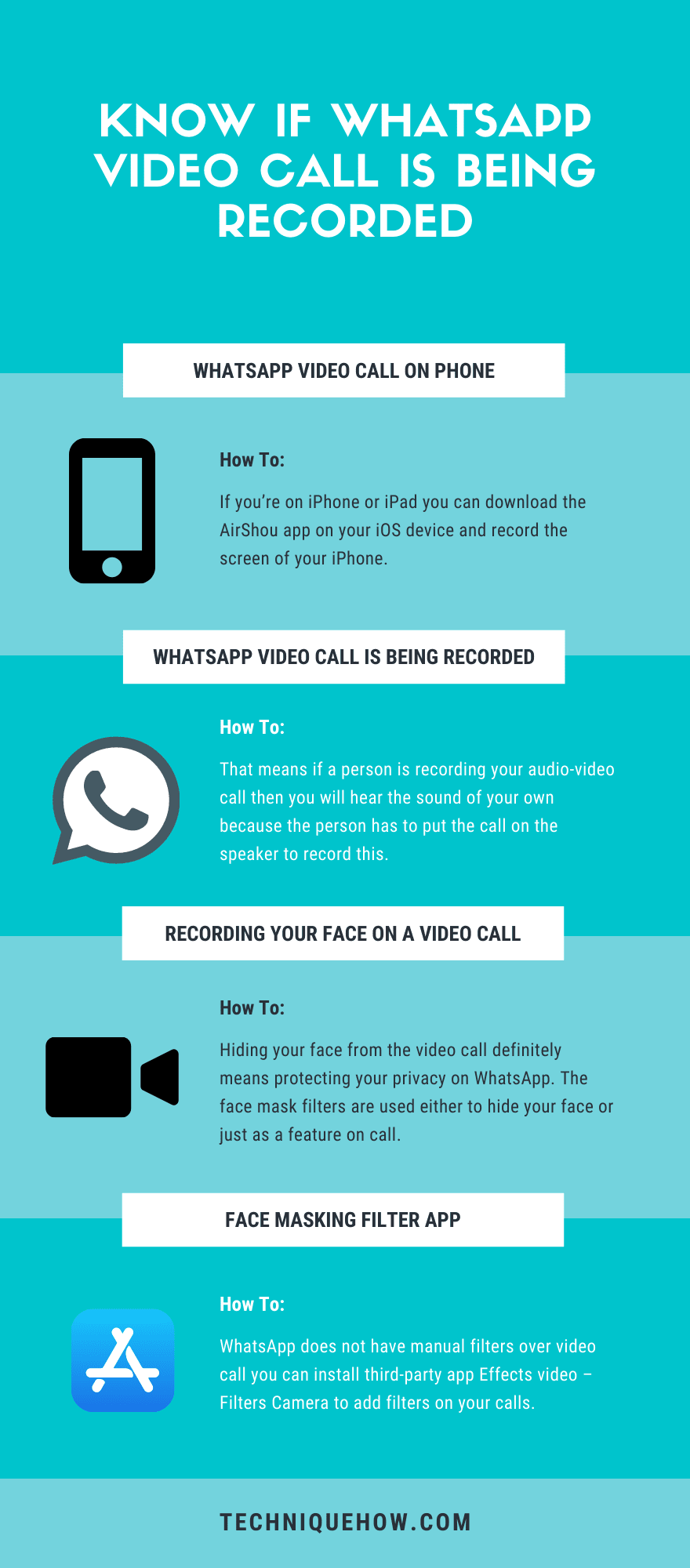 KNOW IF WHATSAPP VIDEO CALL IS BEING RECORDED

WHATSAPP VIDEO CALL ON PHONE

How To:

If you're on iPhone or iPad you can download the AirShou app on your iOS device and record the screen of your iPhone.

WHATSAPP VIDEO CALL IS BEING RECORDED

How To:

That means if a person is recording your audio-video call then you will hear the sound of your own because the person has to put the call on the speaker to record this.

RECORDING YOUR FACE ON A VIDEO CALL

How To:

Hiding your face from the video call definitely means protecting your privacy on WhatsApp. The face mask filters are used either to hide your face or just as a feature on call.

FACE MASKING FILTER APP

How To:

WhatsApp does not have manual filters over video call you can install third-party app Effects video – Filters Camera to add filters on your calls.

TECHNIQUEHOW.COM