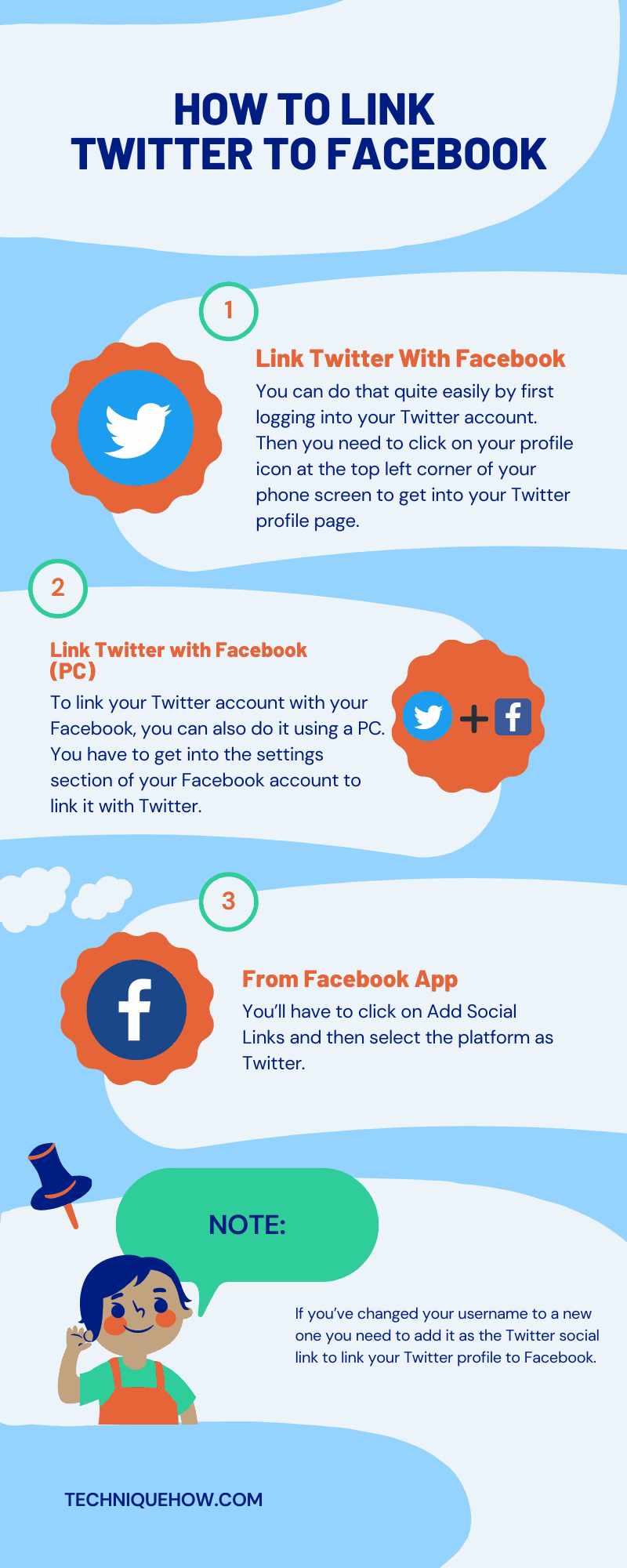 HOW TO LINK TWITTER TO FACEBOOK

1

Link Twitter With Facebook

You can do that quite easily by first logging into your Twitter account. Then you need to click on your profile icon at the top left corner of your phone screen to get into your Twitter profile page.

2

Link Twitter with Facebook (PC)

To link your Twitter account with your Facebook, you can also do it using a PC. You have to get into the settings section of your Facebook account to link it with Twitter.

3

From Facebook App

You'll have to click on Add Social Links and then select the platform as Twitter.

NOTE:

If you've changed your username to a new one you need to add it as the Twitter social link to link your Twitter profile to Facebook.

TECHNIQUEHOW.COM