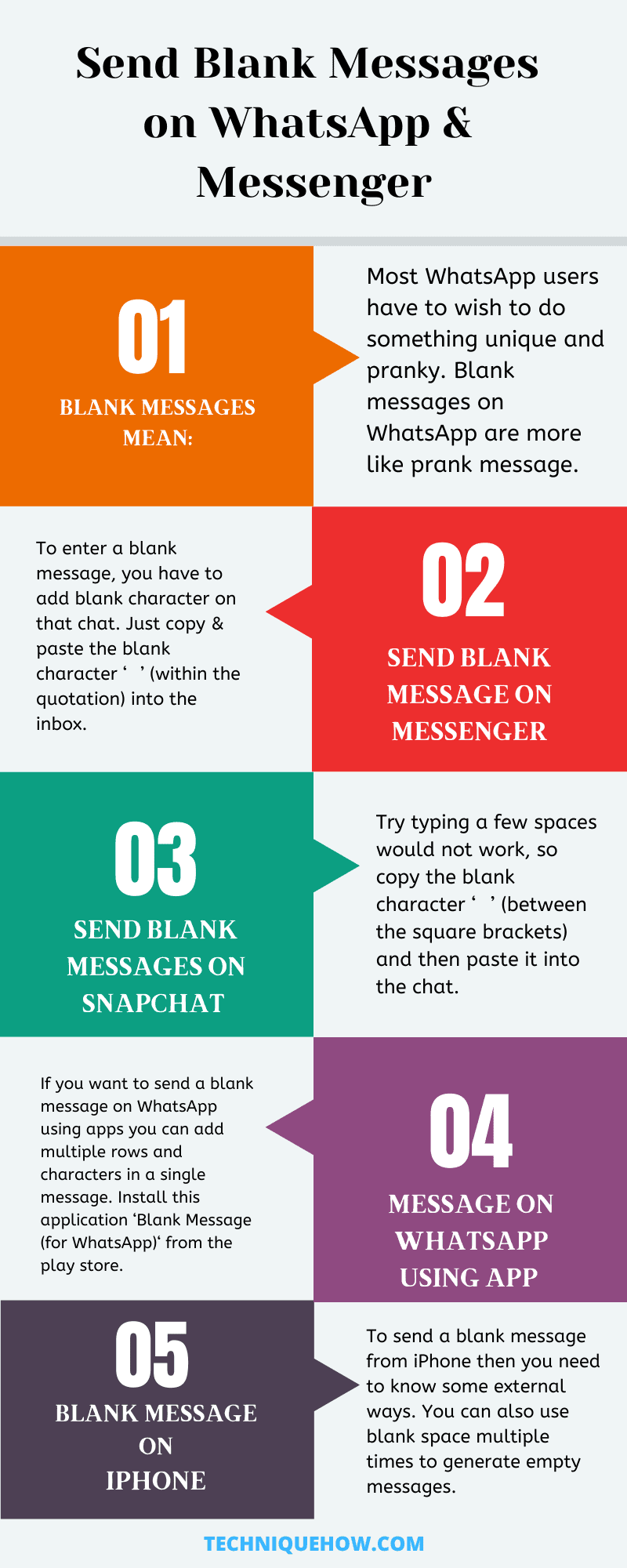 Send Blank Messages on WhatsApp & Messenger

01
BLANK MESSAGES MEAN:

Most WhatsApp users have to wish to do something unique and pranky. Blank messages on WhatsApp are more like prank message.

To enter a blank message, you have to add blank character on that chat. Just copy & paste the blank character ‘ ’ (within the quotation) into the inbox.

02
SEND BLANK MESSAGE ON MESSENGER

03
SEND BLANK MESSAGES ON SNAPCHAT

Try typing a few spaces would not work, so copy the blank character ‘ ’ (between the square brackets) and then paste it into the chat.

If you want to send a blank message on WhatsApp using apps you can add multiple rows and characters in a single message. Install this application ‘Blank Message (for WhatsApp)‘ from the play store.

04
MESSAGE ON WHATSAPP USING APP

05
BLANK MESSAGE ON IPHONE

To send a blank message from iPhone then you need to know some external ways. You can also use blank space multiple times to generate empty messages.

TECHNIQUEHOW.COM