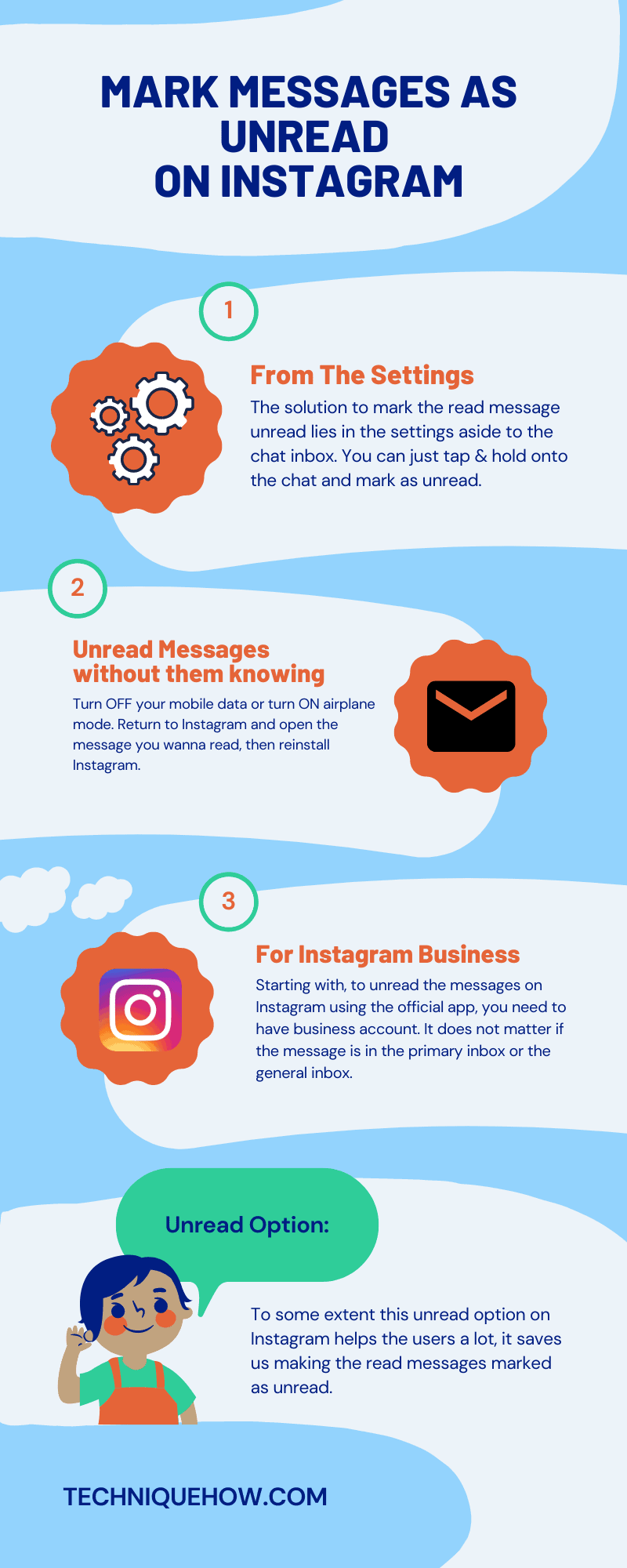 MARK MESSAGES AS UNREAD ON INSTAGRAM

1

From The Settings

The solution to mark the read message unread lies in the settings aside to the chat inbox. You can just tap & hold onto the chat and mark as unread.

2

Unread Messages without them knowing

Turn OFF your mobile data or turn ON airplane mode. Return to Instagram and open the message you wanna read, then reinstall Instagram.

3

For Instagram Business

Starting with, to unread the messages on Instagram using the official app, you need to have business account. It does not matter if the message is in the primary inbox or the general inbox.

Unread Option:

To some extent this unread option on Instagram helps the users a lot, it saves us making the read messages marked as unread.

TECHNIQUEHOW.COM