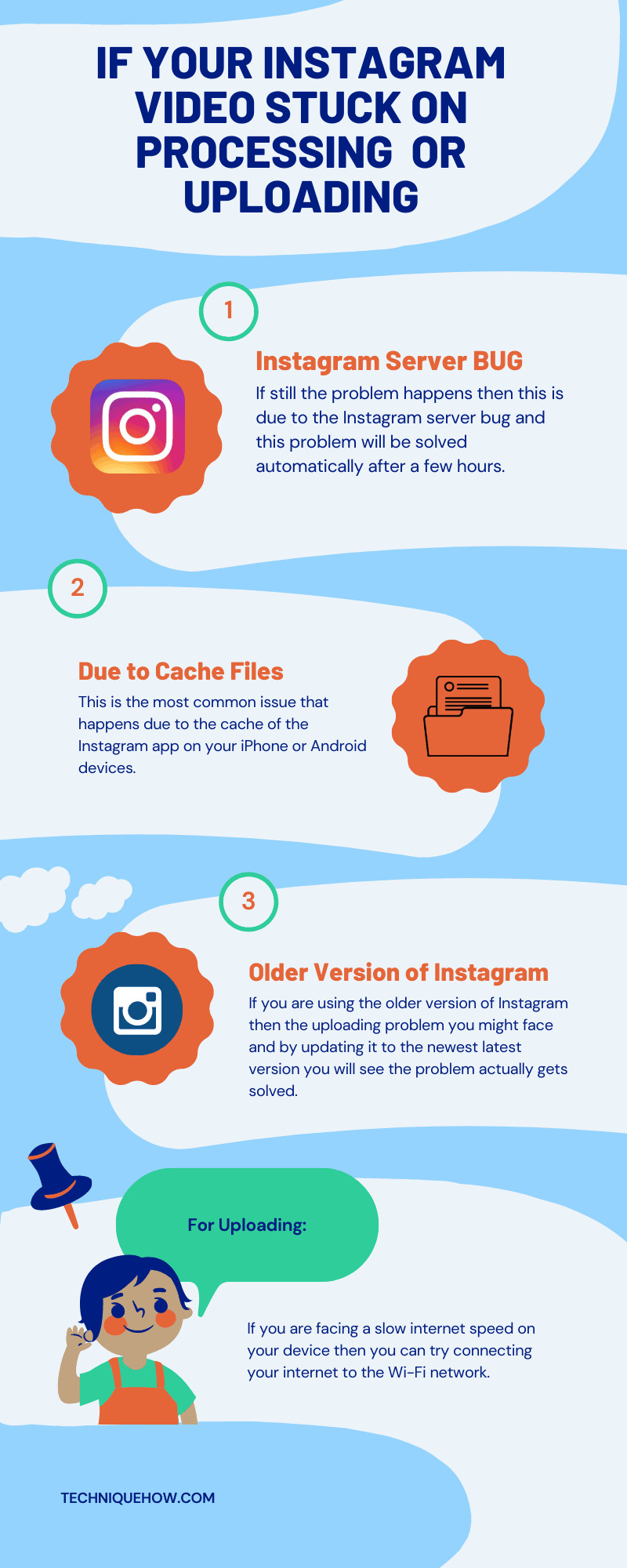 IF YOUR INSTAGRAM VIDEO STUCK ON PROCESSING OR UPLOADING

1

Instagram Server BUG

If still the problem happens then this is due to the Instagram server bug and this problem will be solved automatically after a few hours.

2

Due to Cache Files

This is the most common issue that happens due to the cache of the Instagram app on your iPhone or Android devices.

3

Older Version of Instagram

If you are using the older version of Instagram then the uploading problem you might face and by updating it to the newest latest version you will see the problem actually gets solved.

For Uploading:

If you are facing a slow internet speed on your device then you can try connecting your internet to the Wi-Fi network.

TECHNIQUEHOW.COM