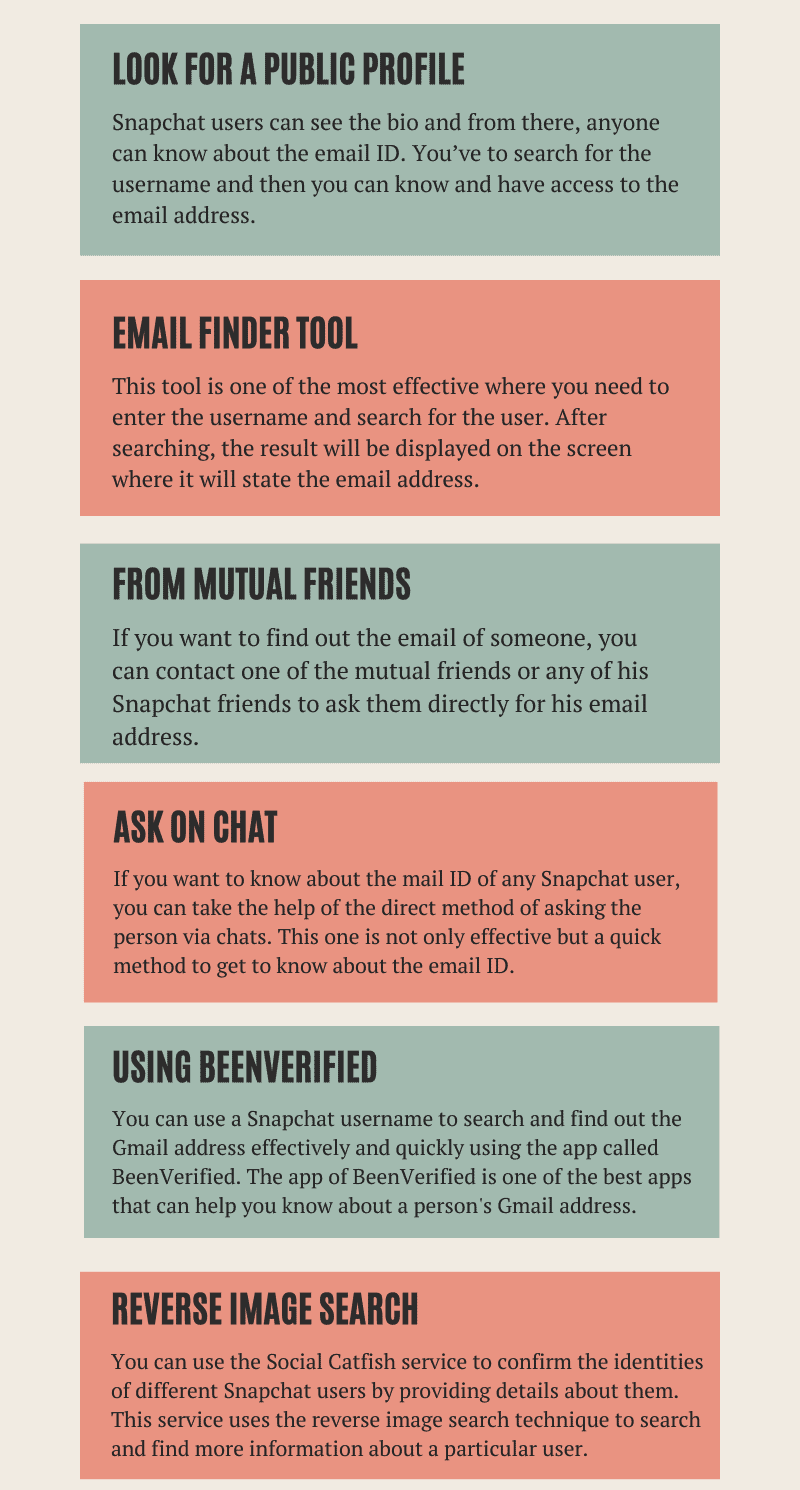 LOOK FOR A PUBLIC PROFILE

Snapchat users can see the bio and from there, anyone can know about the email ID. You've to search for the username and then you can know and have access to the email address.

EMAIL FINDER TOOL

This tool is one of the most effective where you need to enter the username and search for the user. After searching, the result will be displayed on the screen where it will state the email address.

FROM MUTUAL FRIENDS

If you want to find out the email of someone, you can contact one of the mutual friends or any of his Snapchat friends to ask them directly for his email address.

ASK ON CHAT

If you want to know about the mail ID of any Snapchat user, you can take the help of the direct method of asking the person via chats. This one is not only effective but a quick method to get to know about the email ID.

USING BEENVERIFIED

You can use a Snapchat username to search and find out the Gmail address effectively and quickly using the app called BeenVerified. The app of BeenVerified is one of the best apps that can help you know about a person's Gmail address.

REVERSE IMAGE SEARCH

You can use the Social Catfish service to confirm the identities of different Snapchat users by providing details about them. This service uses the reverse image search technique to search and find more information about a particular user.