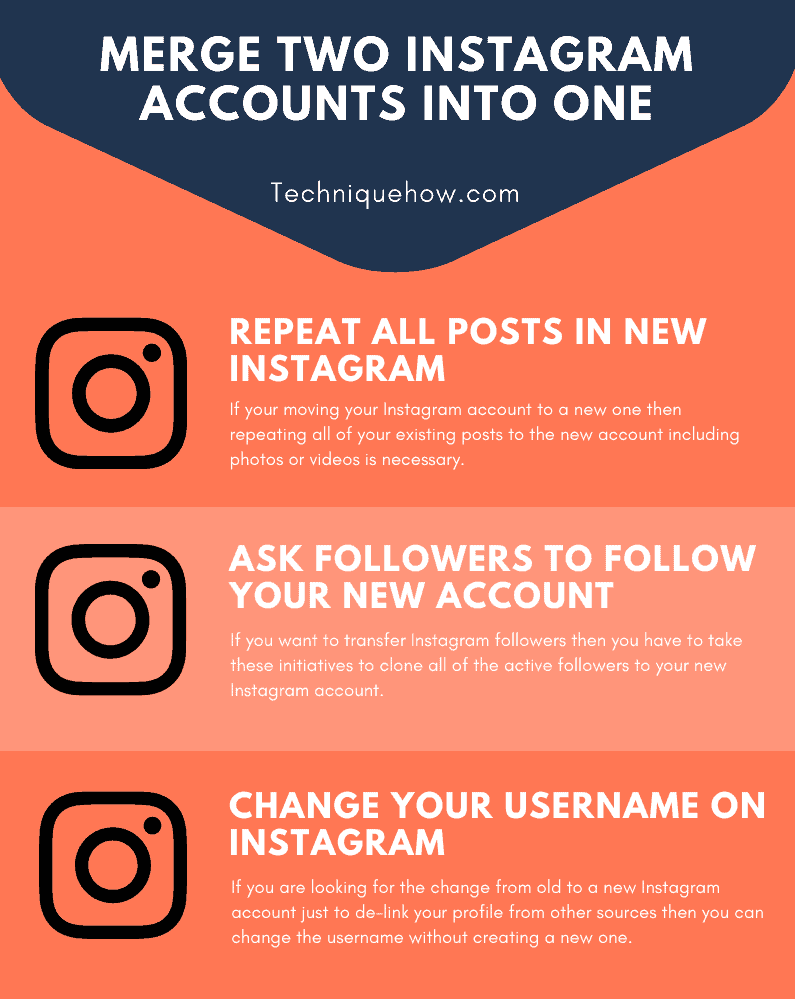 MERGE TWO INSTAGRAM ACCOUNTS INTO ONE

Techniquehow.com

REPEAT ALL POSTS IN NEW INSTAGRAM

If your moving your Instagram account to a new one then repeating all of your existing posts to the new account including photos or videos is necessary.

ASK FOLLOWERS TO FOLLOW YOUR NEW ACCOUNT

If you want to transfer Instagram followers then you have to take these initiatives to clone all of the active followers to your new Instagram account.

CHANGE YOUR USERNAME ON INSTAGRAM

If you are looking for the change from old to a new Instagram account just to de-link your profile from other sources then you can change the username without creating a new one.