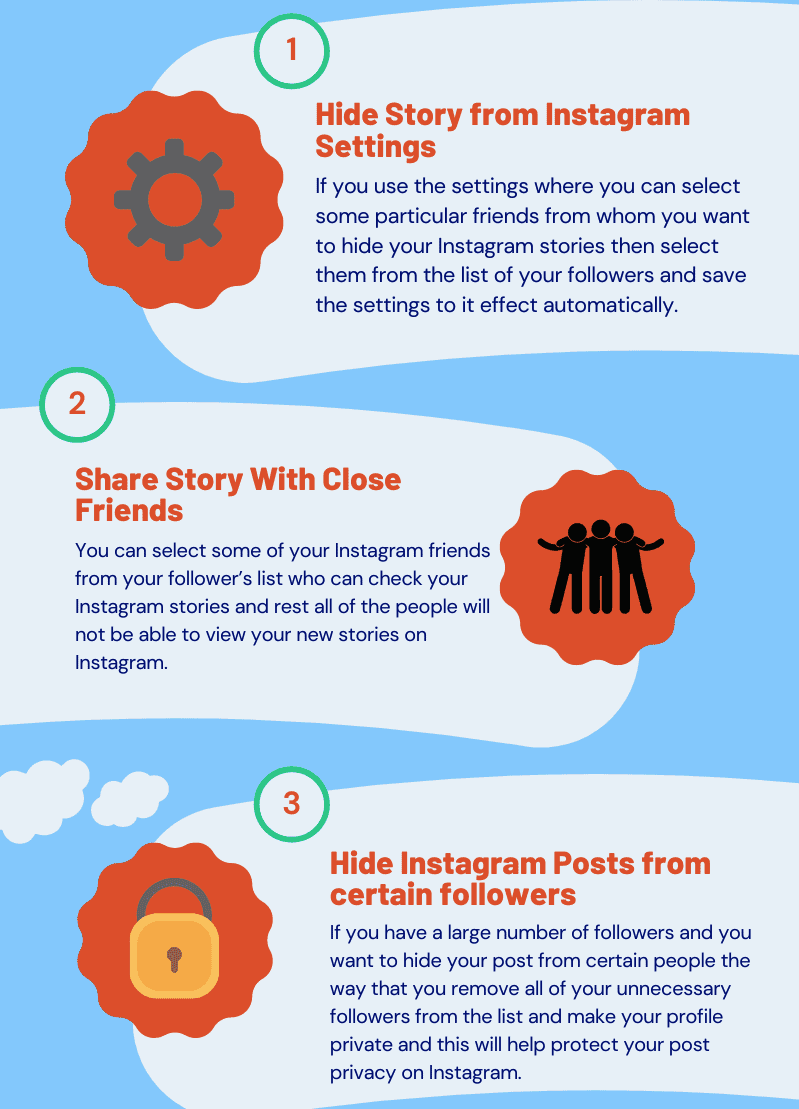 1

Hide Story from Instagram Settings

If you use the settings where you can select some particular friends from whom you want to hide your Instagram stories then select them from the list of your followers and save the settings to it effect automatically.

2

Share Story With Close Friends

You can select some of your Instagram friends from your follower's list who can check your Instagram stories and rest all of the people will not be able to view your new stories on Instagram.

3

Hide Instagram Posts from certain followers

If you have a large number of followers and you want to hide your post from certain people the way that you remove all of your unnecessary followers from the list and make your profile private and this will help protect your post privacy on Instagram.