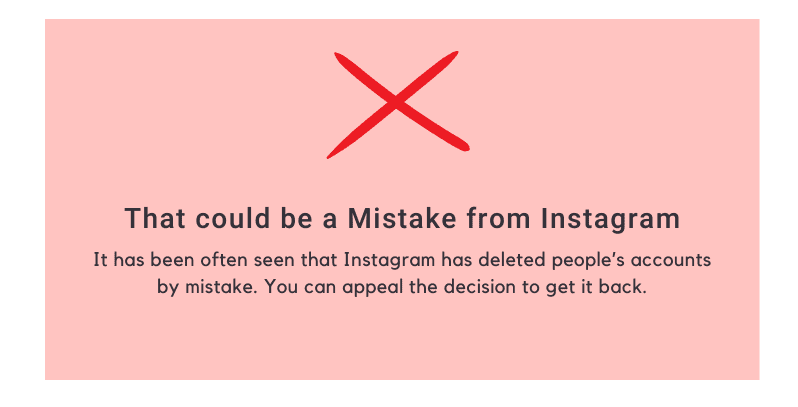 That could be a Mistake from Instagram

It has been often seen that Instagram has deleted people's accounts by mistake. You can appeal the decision to get it back.